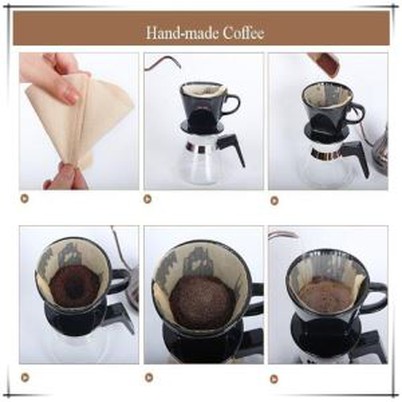 Hand-made Coffee